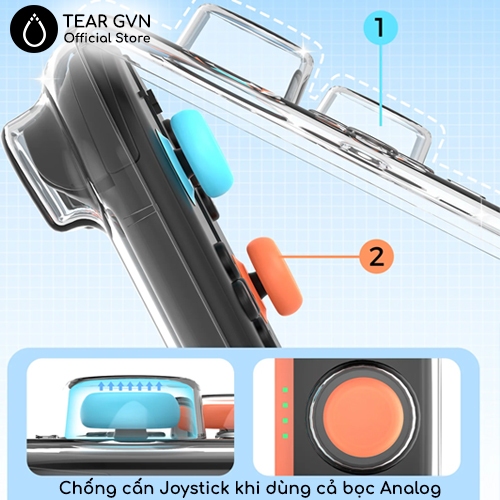 TEAR GVN
Official Store

1

2

Chống cấn Joystick khi dùng cả bọc Analog