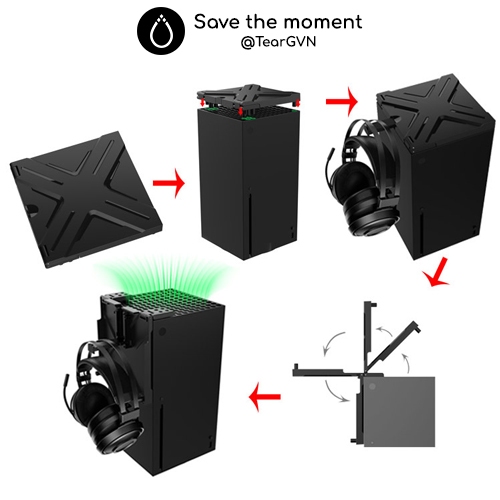 Save the moment
@TearGVN