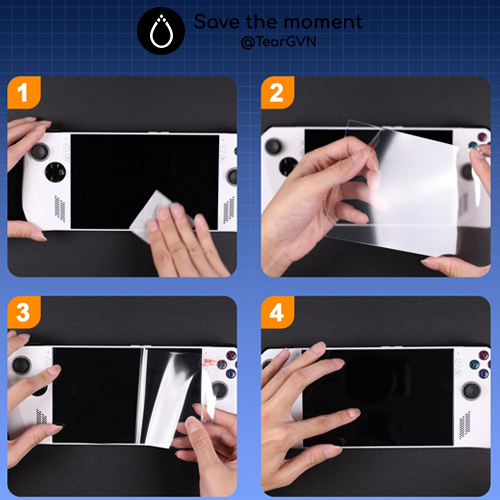 Save the moment
@TearGVN

1

2

3

4